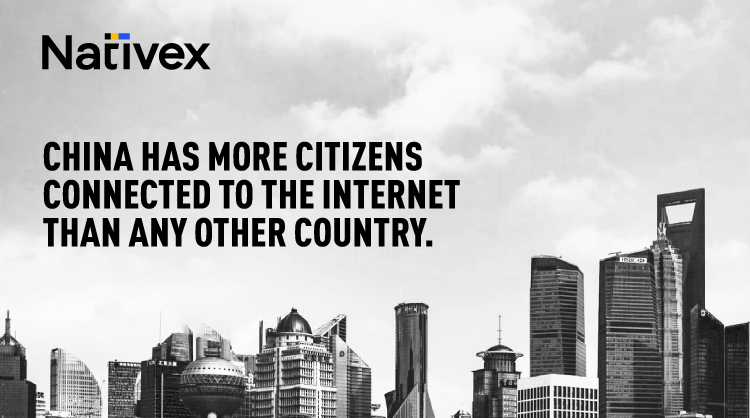 Nativex

CHINA HAS MORE CITIZENS CONNECTED TO THE INTERNET THAN ANY OTHER COUNTRY.

HSBC